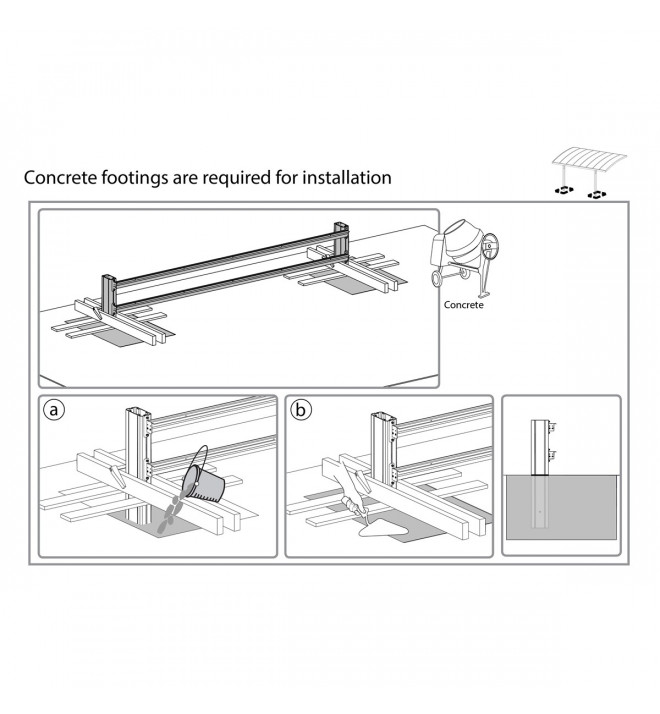 Concrete footings are required for installation

Concrete

a

b