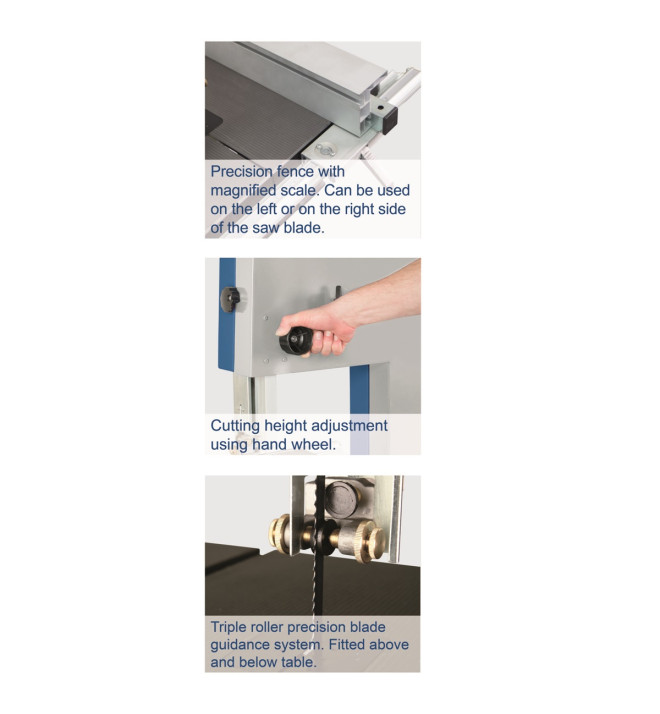 Precision fence with magnified scale. Can be used on the left or on the right side of the saw blade.

Cutting height adjustment using hand wheel.

Triple roller precision blade guidance system. Fitted above and below table.